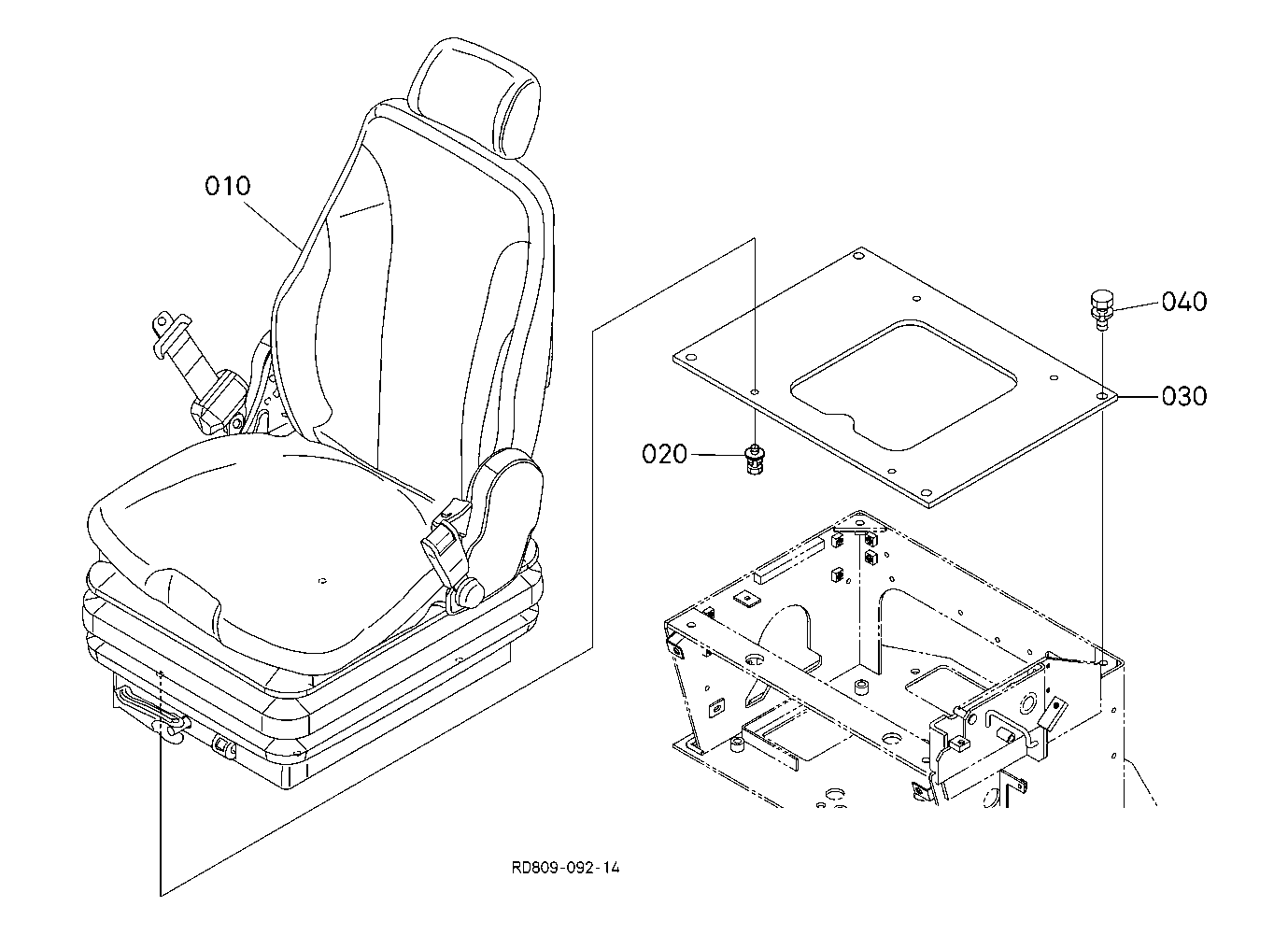 010

040

030

020

RD809-092-14